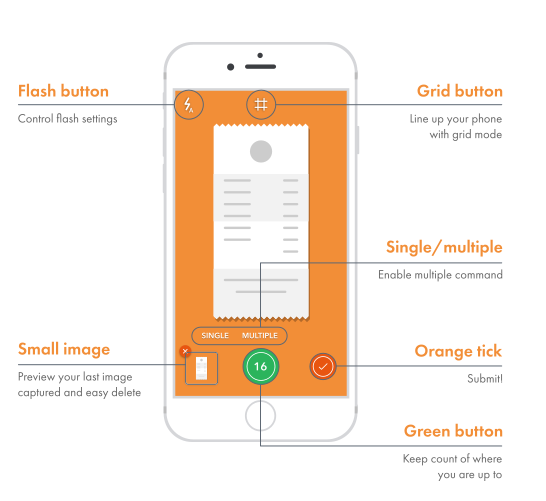 Flash button

Control flash settings

Grid button

Line up your phone with grid mode

Single/multiple

Enable multiple command

SINGLE MULTIPLE

Small image

Preview your last image captured and easy delete

16

Orange tick

Submit!

Green button

Keep count of where you are up to